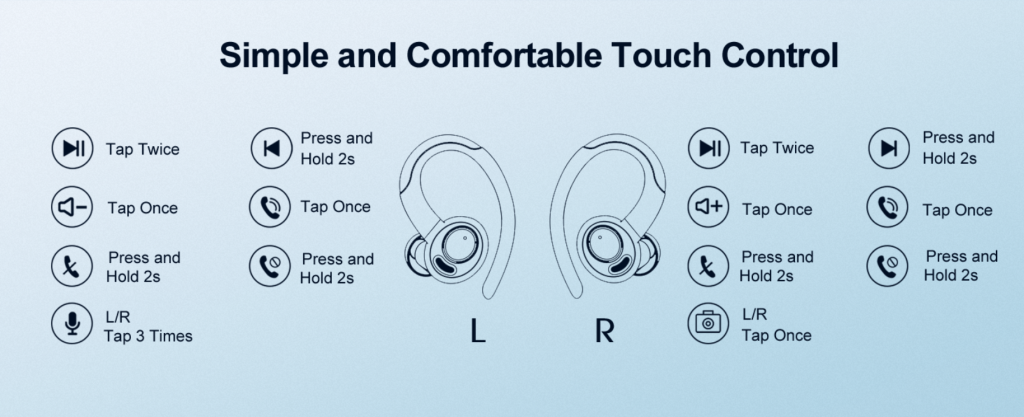 Simple and Comfortable Touch Control

Tap Twice

Tap Once

Press and Hold 2s

L/R Tap 3 Times

Press and Hold 2s

Tap Once

Press and Hold 2s

L

R

Tap Twice

Tap Once

Press and Hold 2s

L/R Tap Once

Press and Hold 2s

Tap Once

Press and Hold 2s