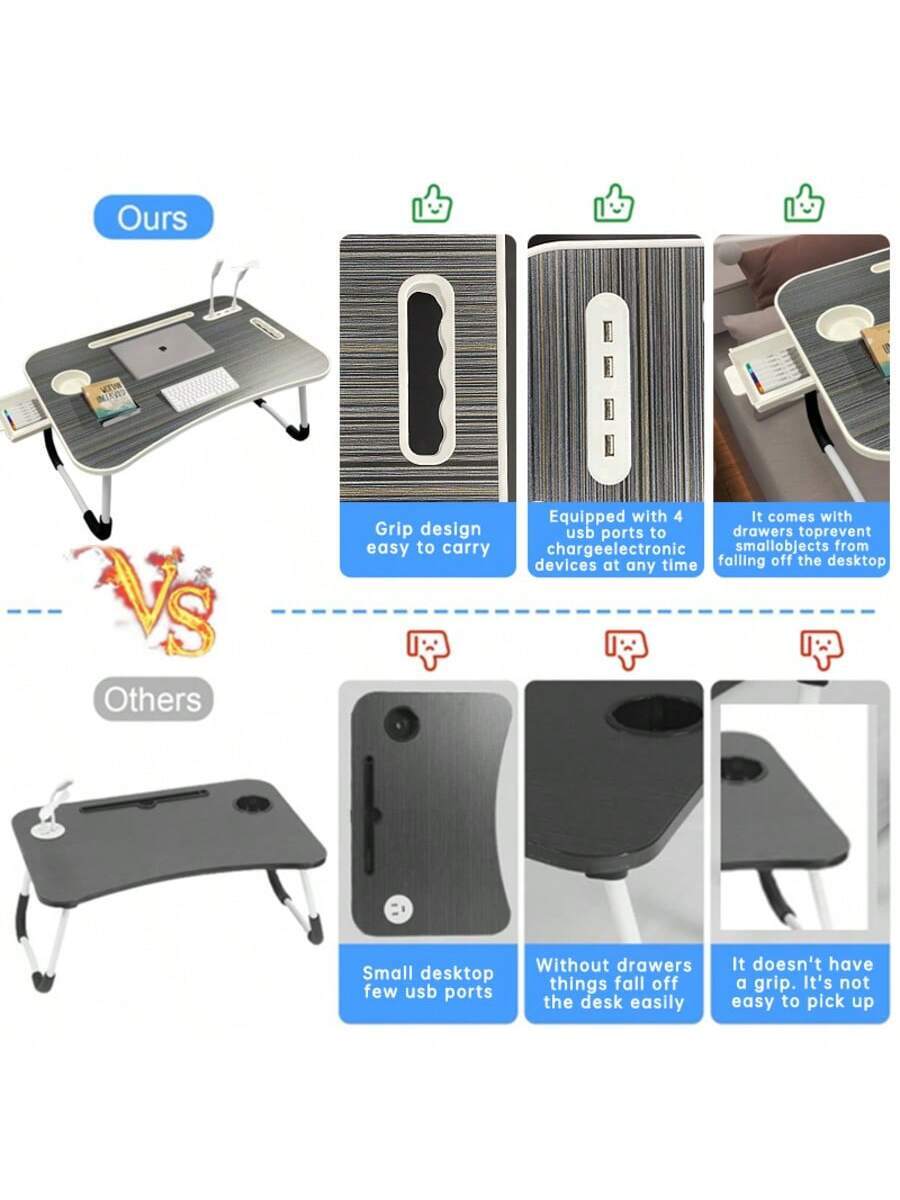 Ours

Grip design easy to carry

Equipped with 4 usb ports to chargeelectronic devices at any time

It comes with drawers toprevent smallobjects from falling off the desktop

VS

Others

Small desktop few usb ports

Without drawers things fall off the desk easily

It doesn't have a grip. It's not easy to pick up